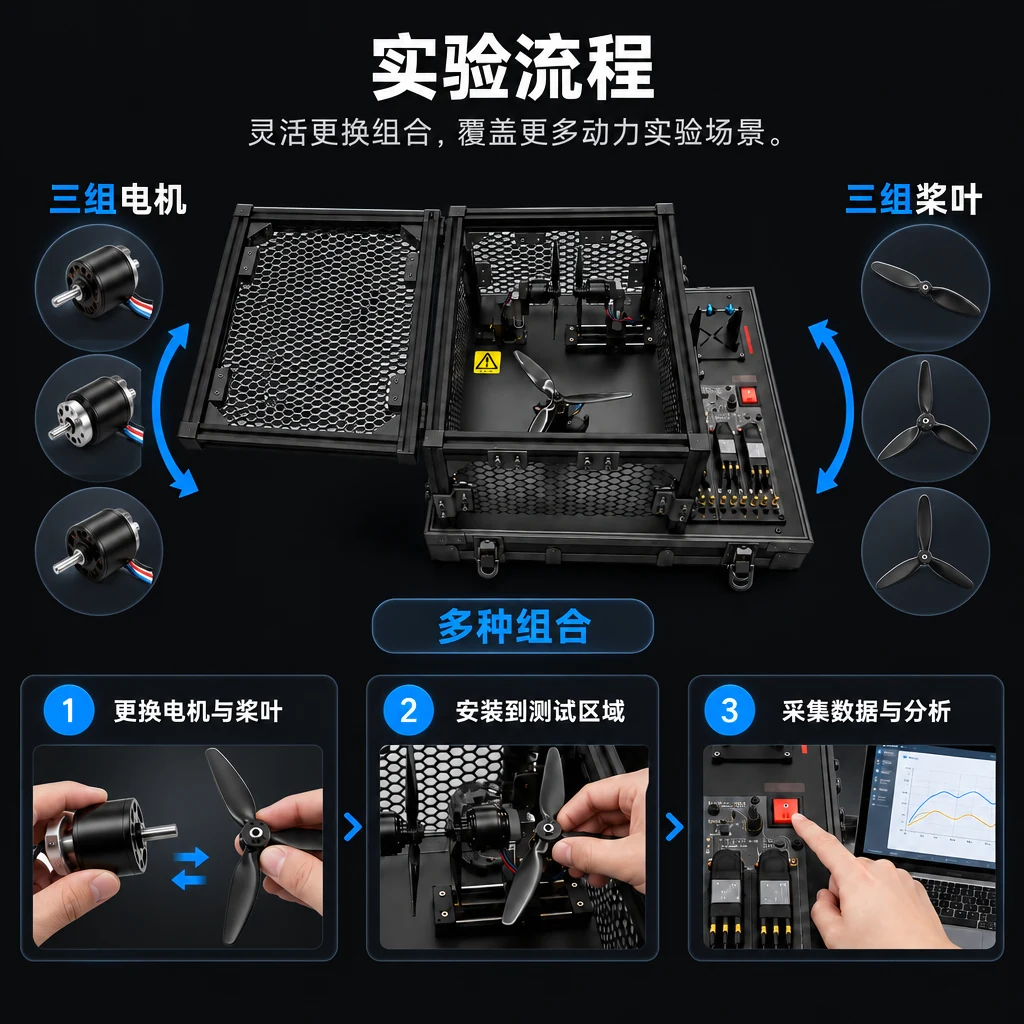 实验流程

灵活更换组合，覆盖更多动力实验场景。

三组电机

三组桨叶

多种组合

1 更换电机与桨叶

2 安装到测试区域

3 采集数据与分析